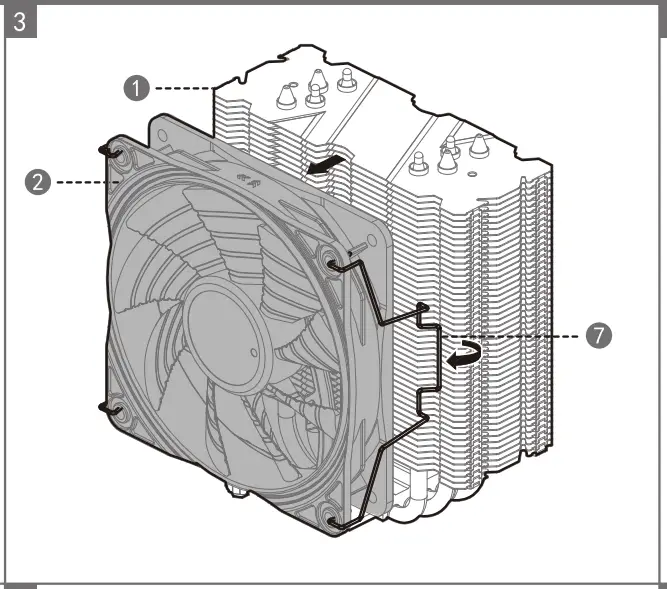 3

1

2

7