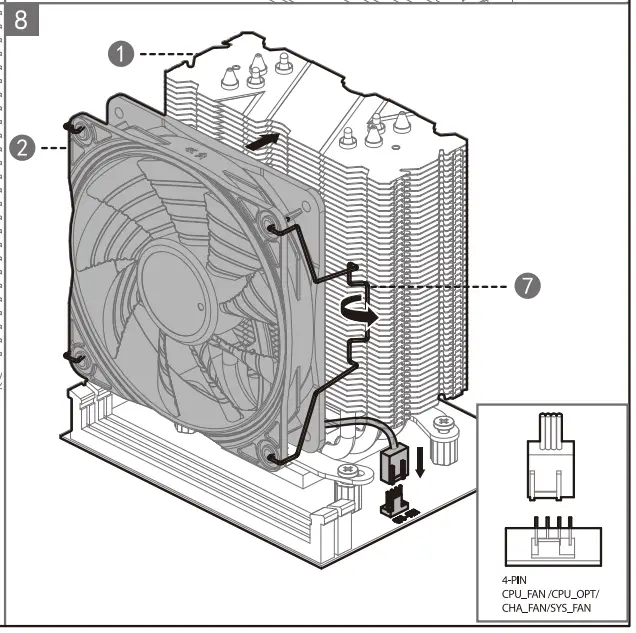 8

1

2

7

4-PIN
CPU_FAN /CPU_OPT/
CHA_FAN/SYS_FAN