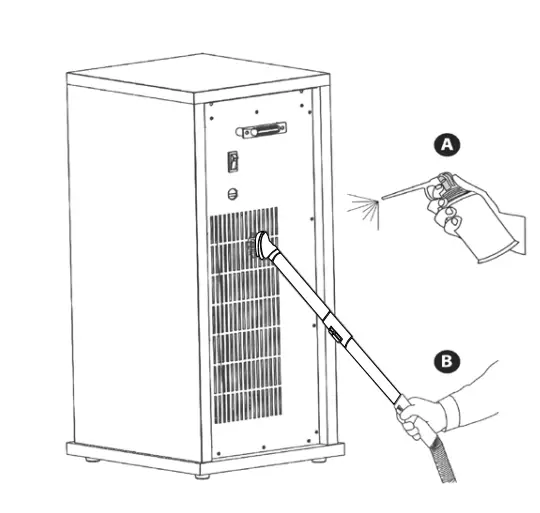 A

B