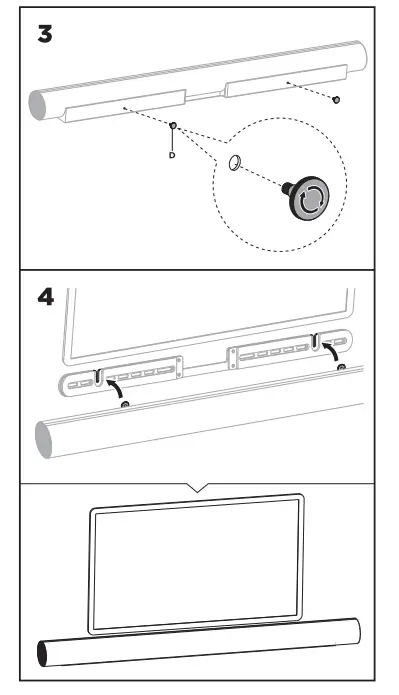 3

D

4