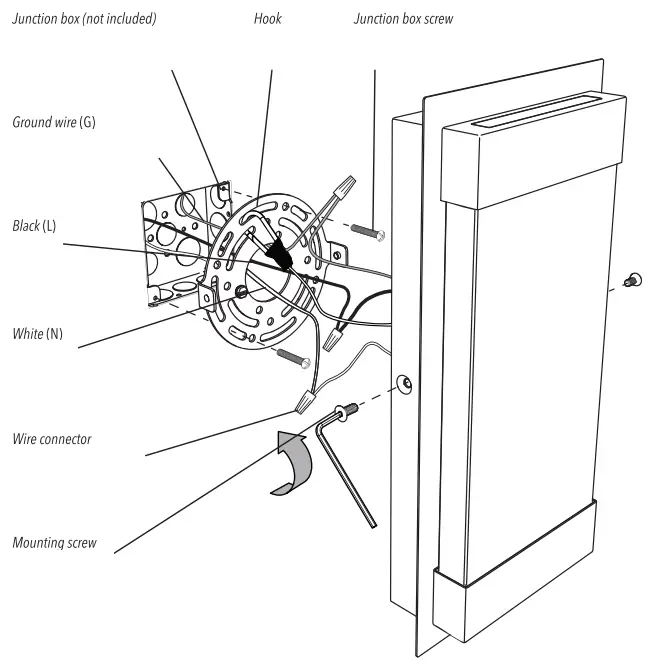 Junction box (not included)

Hook

Junction box screw

Ground wire (G)

Black (L)

White (N)

Wire connector

Mounting screw