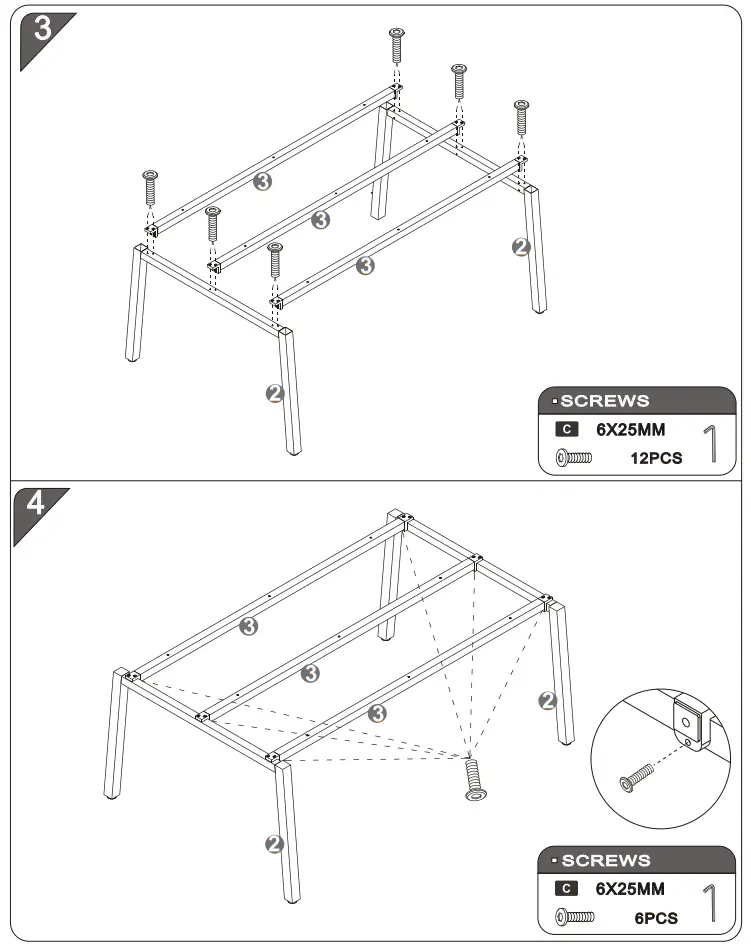 3

3
3
3
2
2

SCREWS
C 6X25MM
12PCS

4

3
3
3
2
2

SCREWS
C 6X25MM
6PCS