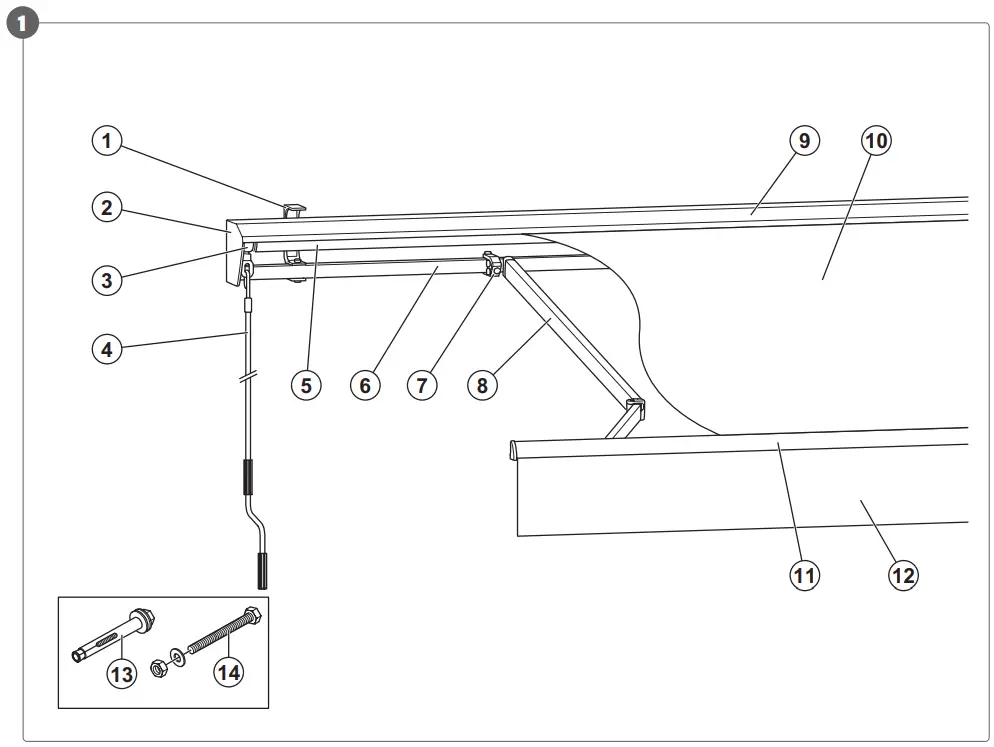 1

1
2
3
4
5
6
7
8
9
10
11
12
13
14