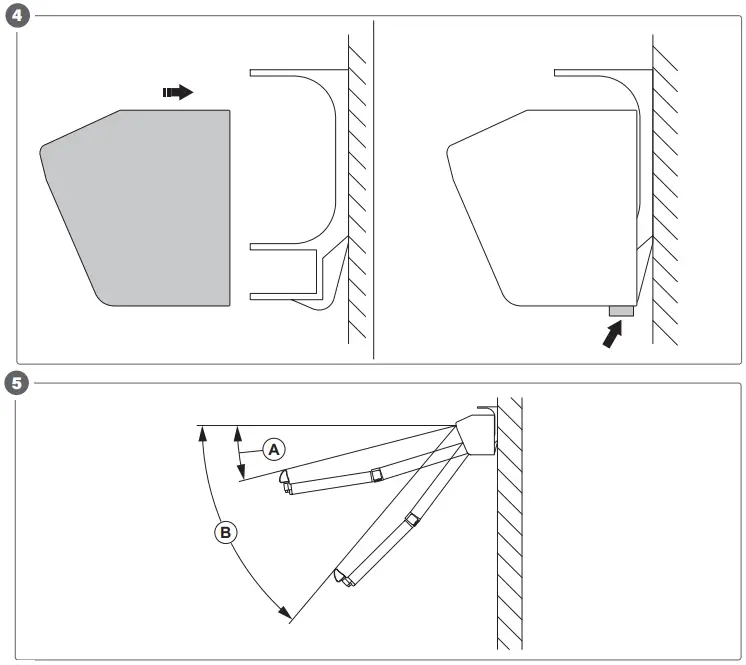 4

5

A

B