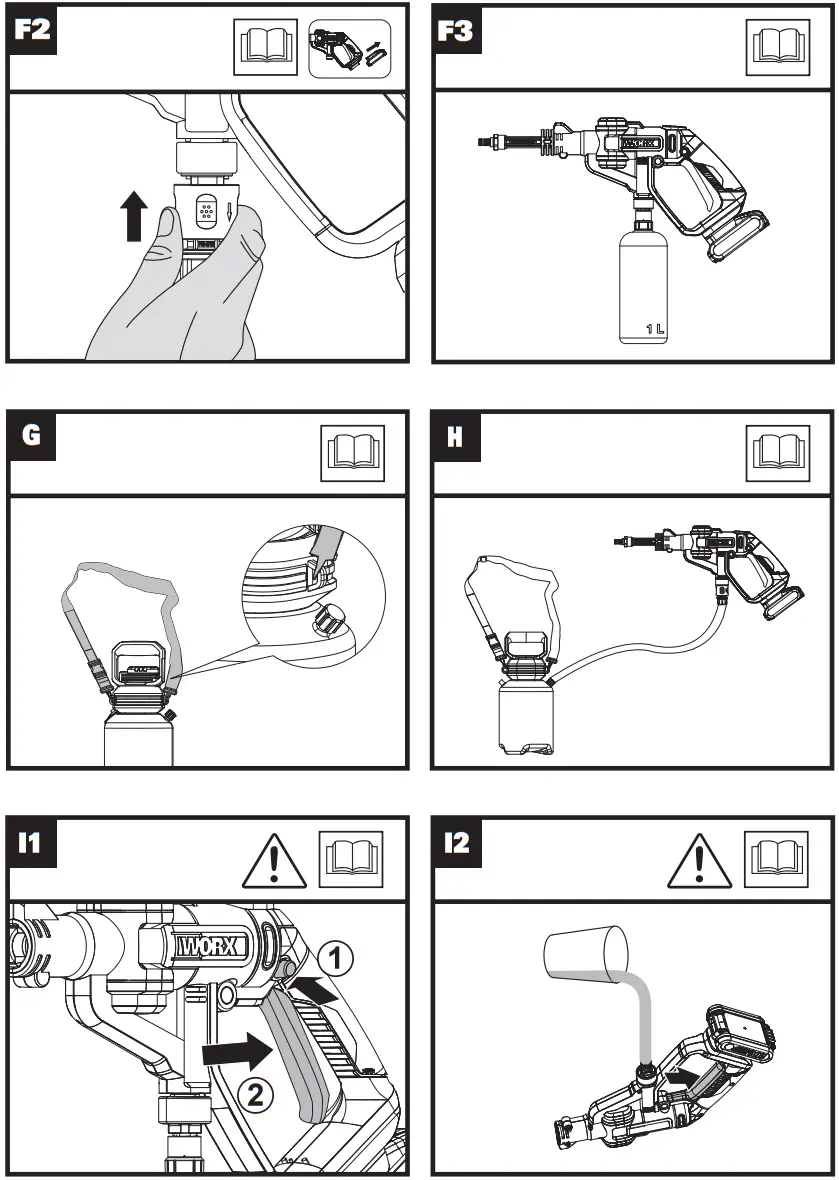 F2

F3

WORX

1 L

G

H

I1

WORX

1

2

I2