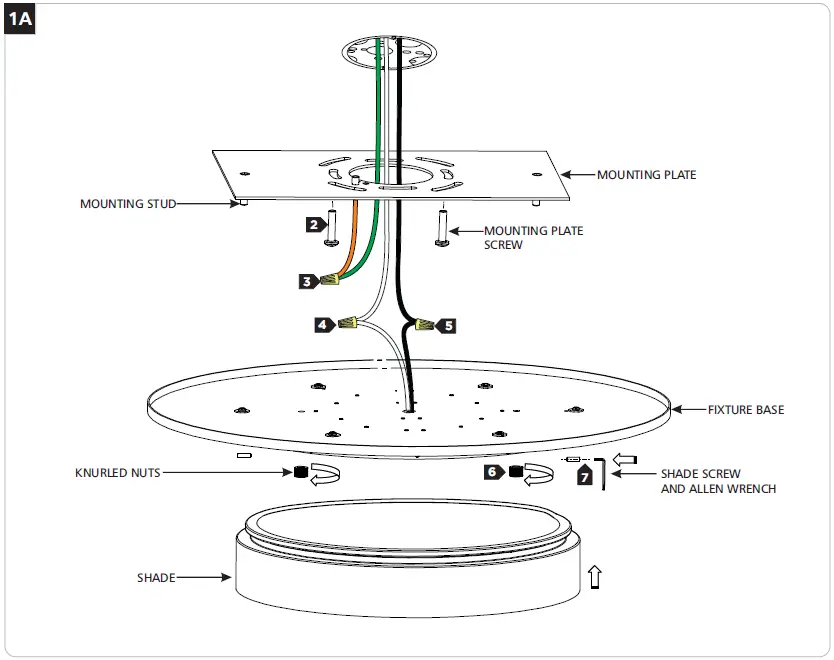 1A

MOUNTING PLATE

MOUNTING STUD

2

MOUNTING PLATE SCREW

3

4

5

FIXTURE BASE

KNURLED NUTS

6

7

SHADE SCREW AND ALLEN WRENCH

SHADE