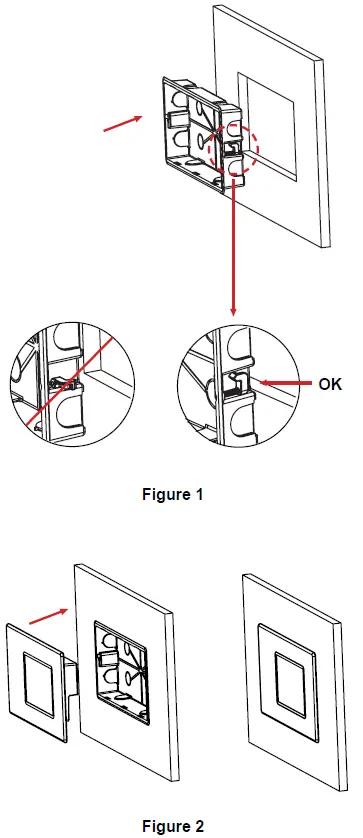 OK

Figure 1

Figure 2