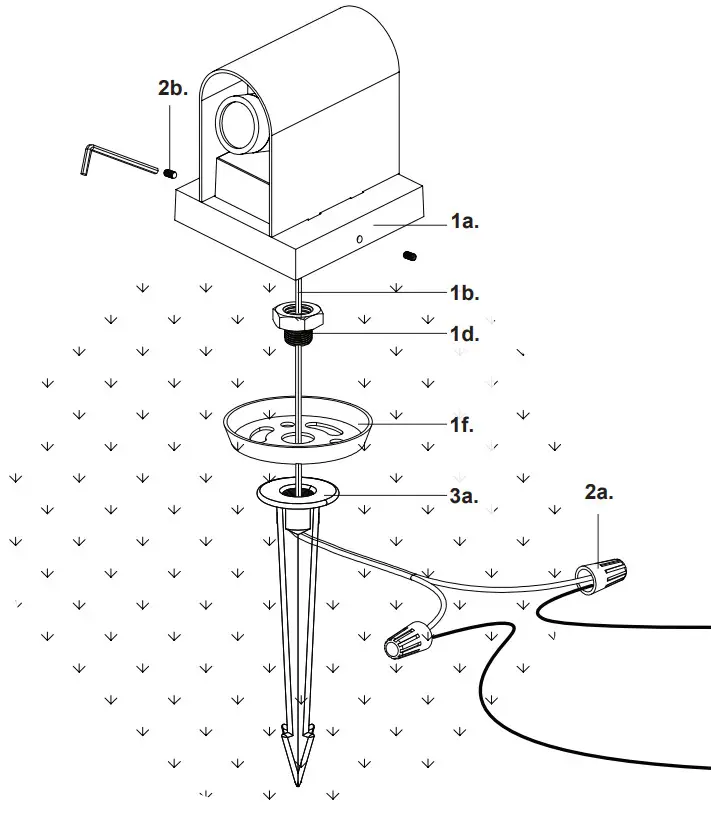 2b.

1a.

1b.

1d.

1f.

3a.

2a.