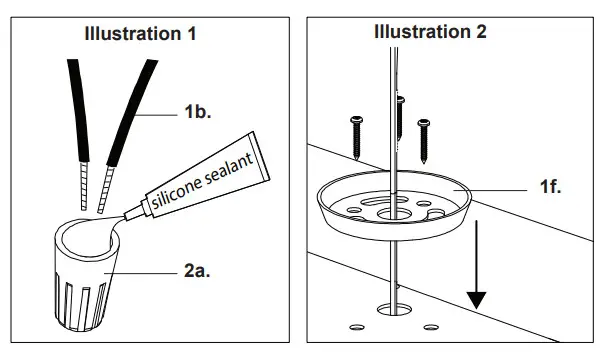 Illustration 1

1b.

silicone sealant

2a.

Illustration 2

1f.