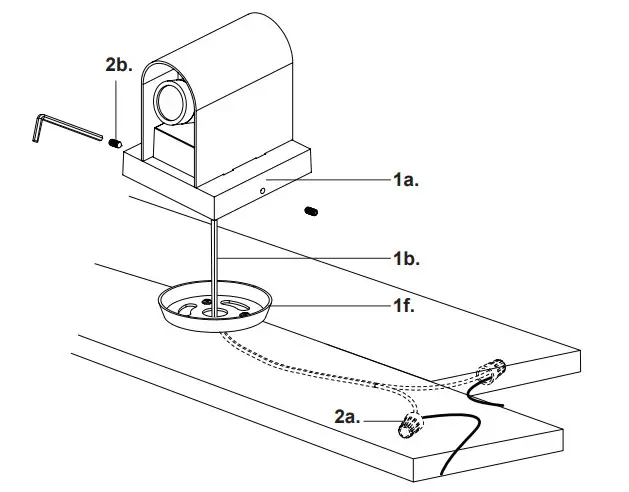 2b.

1a.

1b.

1f.

2a.