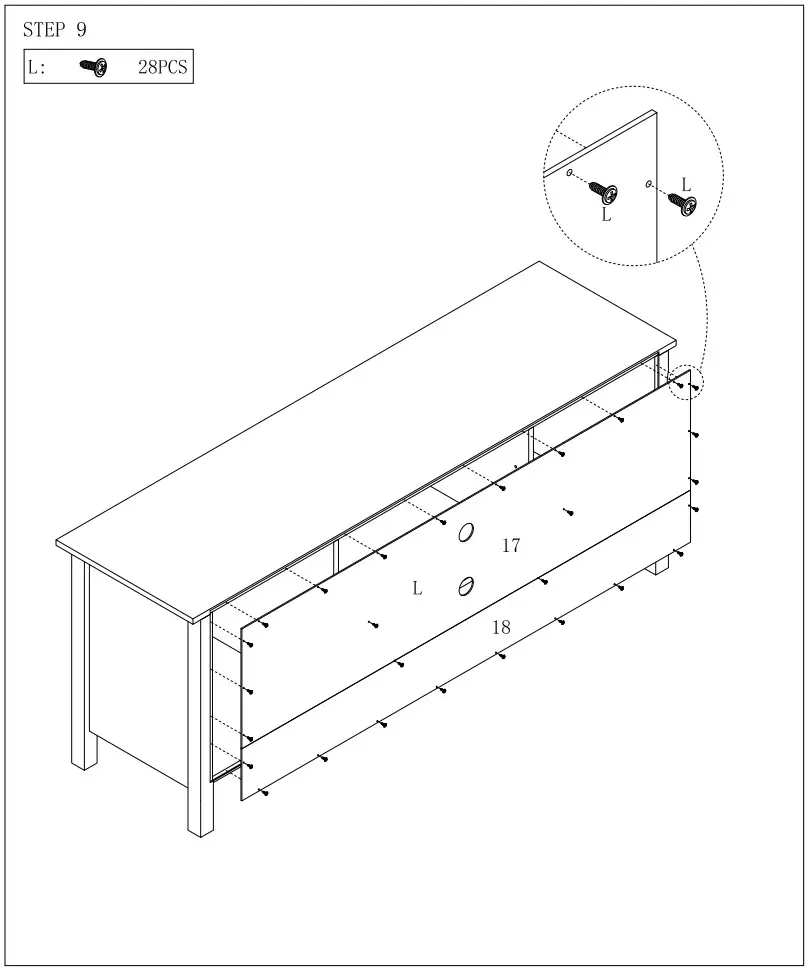 STEP 9

L: 28PCS

L

L

17

L

18