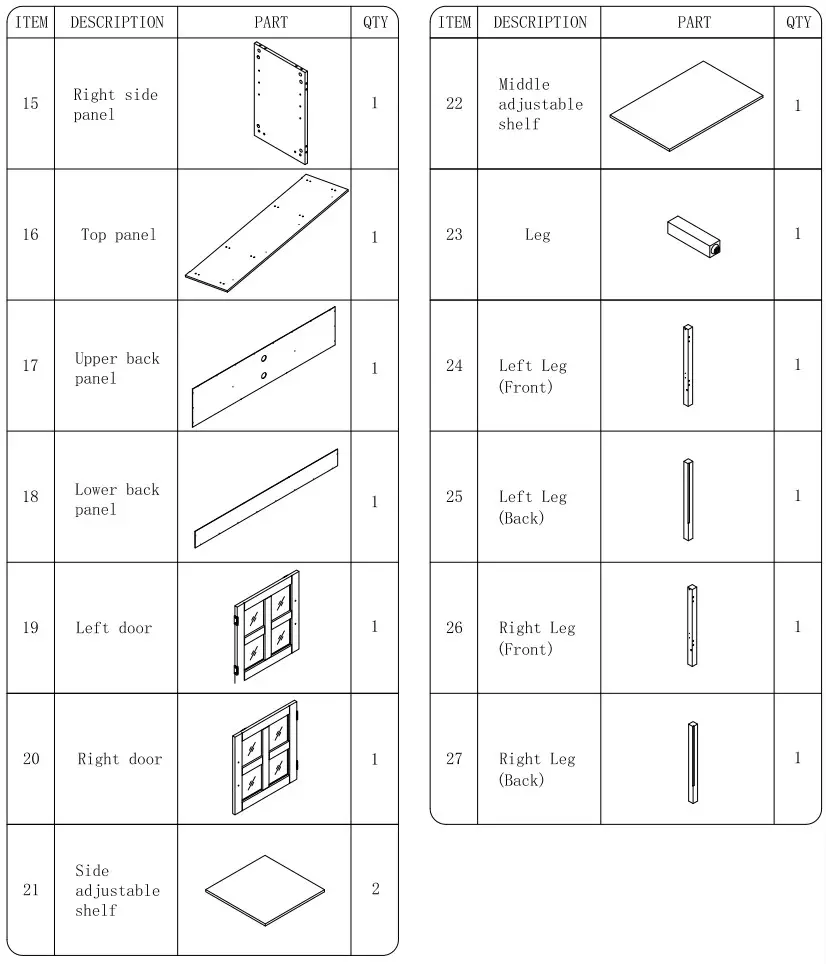 | ITEM | DESCRIPTION | PART | QTY |
|---|---|---|---|
| 15 | Right side panel | | 1 |
| 16 | Top panel | | 1 |
| 17 | Upper back panel | | 1 |
| 18 | Lower back panel | | 1 |
| 19 | Left door | | 1 |
| 20 | Right door | | 1 |
| 21 | Side adjustable shelf | | 2 |

| ITEM | DESCRIPTION | PART | QTY |
|---|---|---|---|
| 22 | Middle adjustable shelf | | 1 |
| 23 | Leg | | 1 |
| 24 | Left Leg (Front) | | 1 |
| 25 | Left Leg (Back) | | 1 |
| 26 | Right Leg (Front) | | 1 |
| 27 | Right Leg (Back) | | 1 |