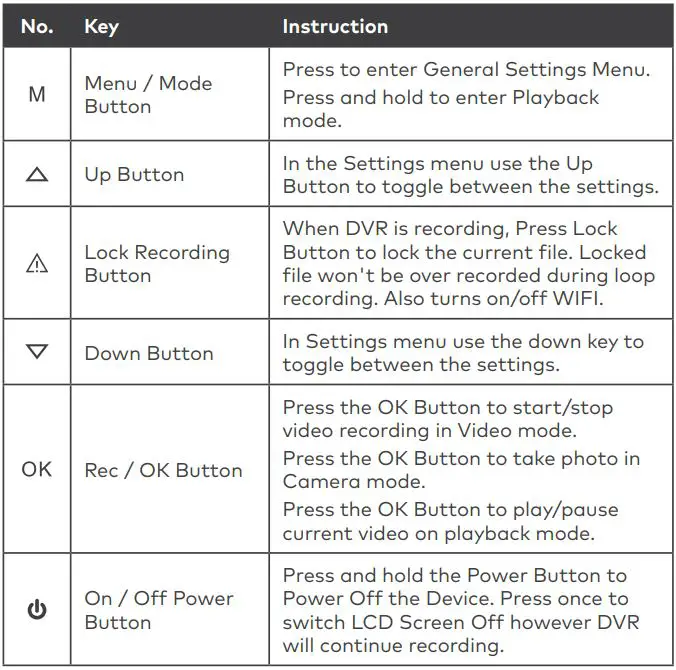 | No. | Key | Instruction |
|---|---|---|
| M | Menu / Mode Button | Press to enter General Settings Menu. Press and hold to enter Playback mode. |
| △ | Up Button | In the Settings menu use the Up Button to toggle between the settings. |
| ⚠ | Lock Recording Button | When DVR is recording, Press Lock Button to lock the current file. Locked file won't be over recorded during loop recording. Also turns on/off WIFI. |
| ▽ | Down Button | In Settings menu use the down key to toggle between the settings. |
| OK | Rec / OK Button | Press the OK Button to start/stop video recording in Video mode. Press the OK Button to take photo in Camera mode. Press the OK Button to play/pause current video on playback mode. |
| ⏻ | On / Off Power Button | Press and hold the Power Button to Power Off the Device. Press once to switch LCD Screen Off however DVR will continue recording. |