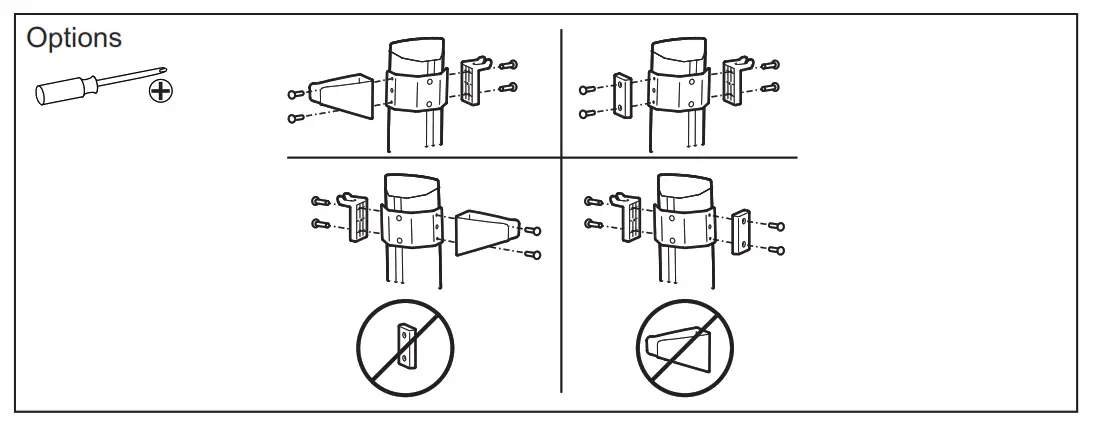 Options