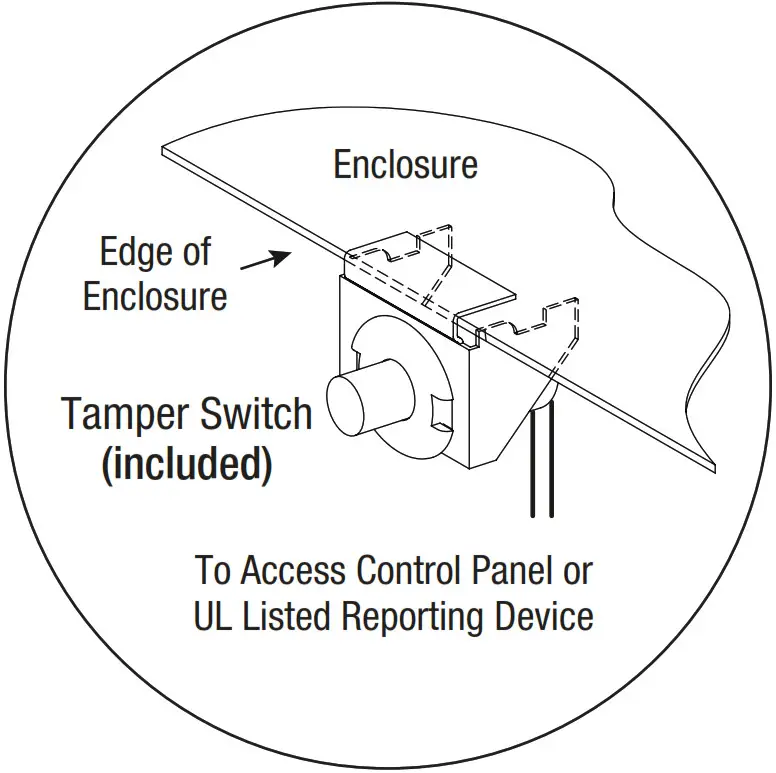 Enclosure

Edge of Enclosure

Tamper Switch (included)

To Access Control Panel or UL Listed Reporting Device