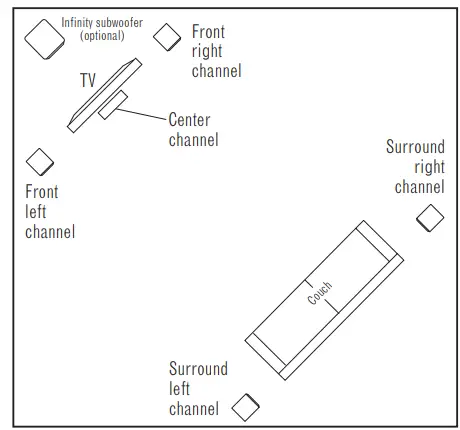 Infinity subwoofer (optional)

Front right channel

TV

Center channel

Front left channel

Surround right channel

Couch

Surround left channel