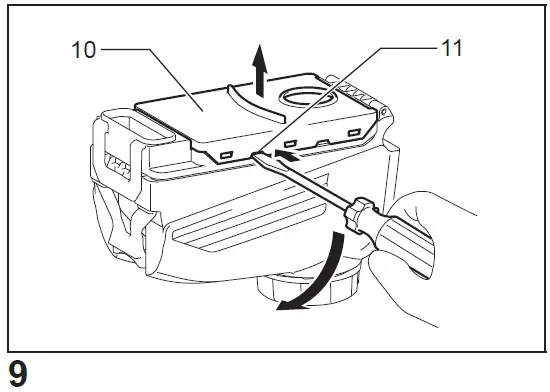 10

11

9