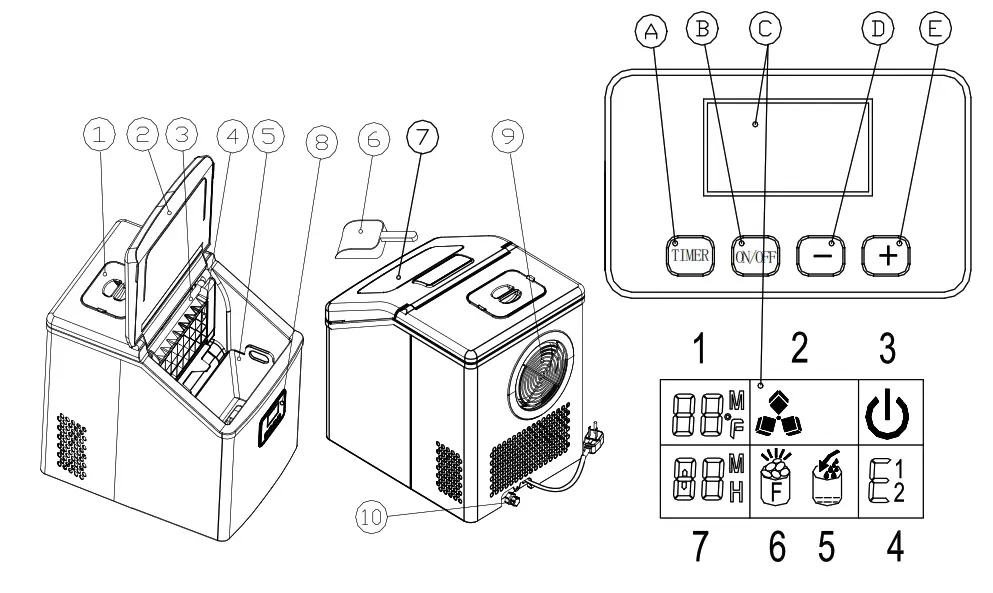 1 2 3 4 5 8 6 7 9

10

A B C D E

TIMER ON/OFF − +

1 2 3

88 M °F

88 M H

F

E 1 2

7 6 5 4