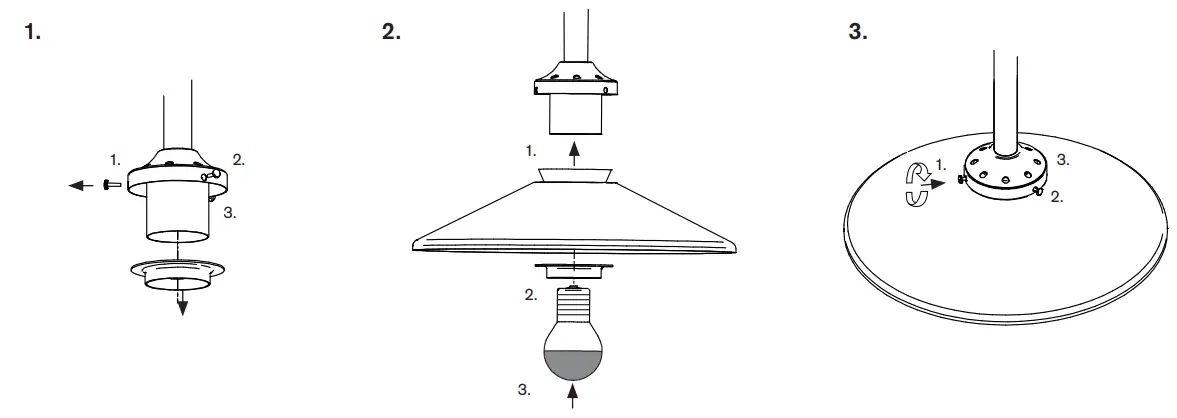 1.

1.
2.
3.

2.

1.
2.
3.

3.

1.
3.
2.