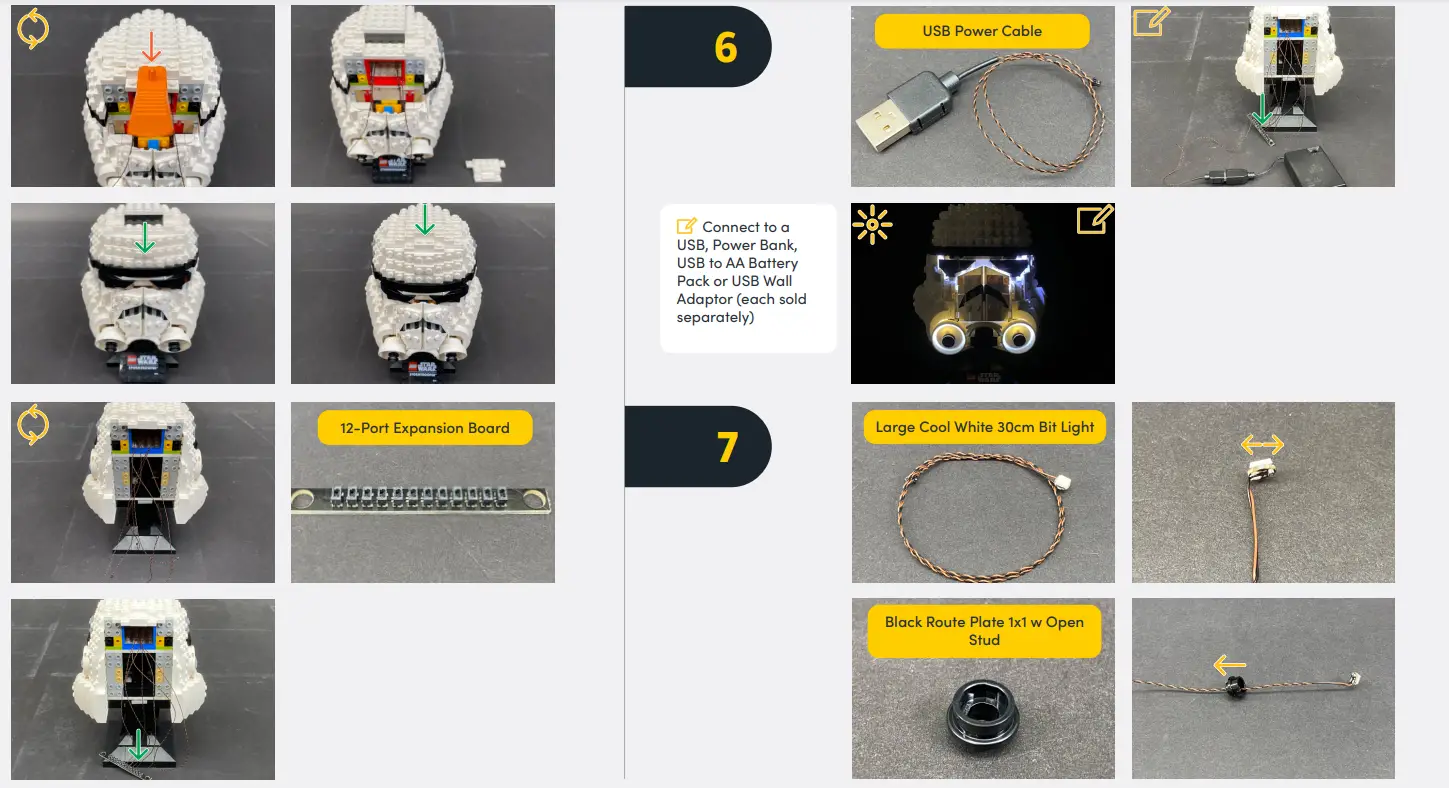 12-Port Expansion Board

6

USB Power Cable

Connect to a USB, Power Bank, USB to AA Battery Pack or USB Wall Adaptor (each sold separately)

7

Large Cool White 30cm Bit Light

Black Route Plate 1x1 w Open Stud