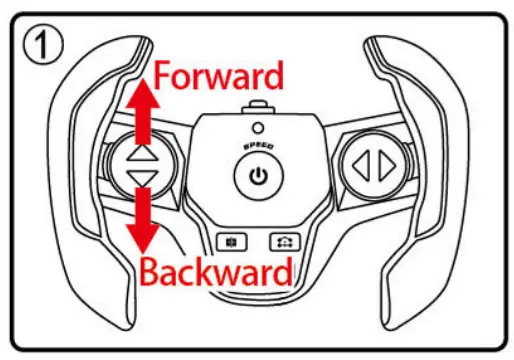 ①

Forward

SPEED

Backward