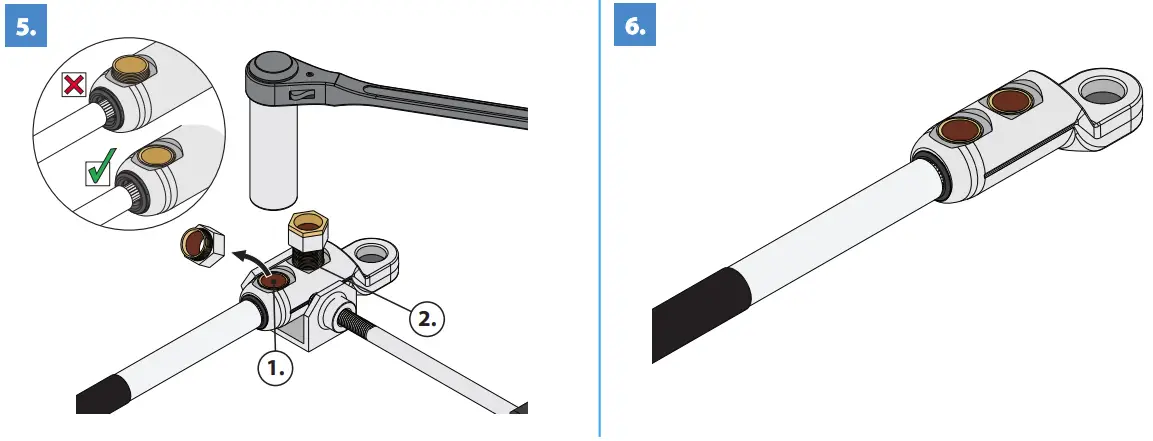 5.

2.

1.

6.