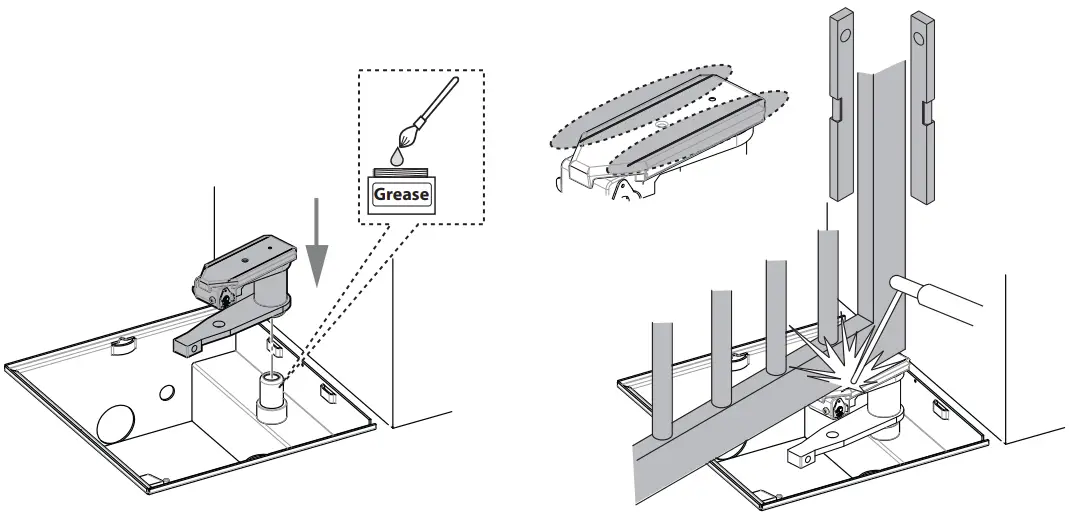 Grease