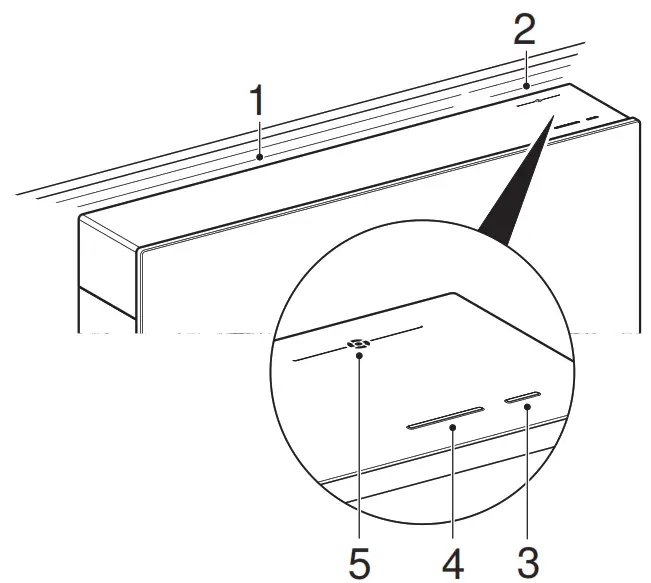 1
2
5
4
3