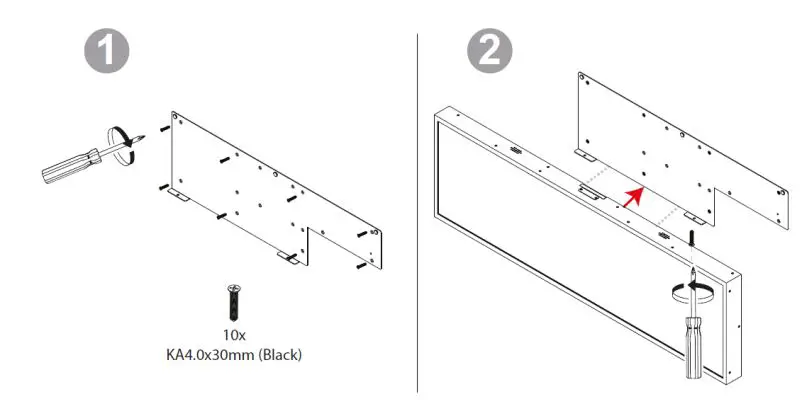 1

10x
KA4.0x30mm (Black)

2