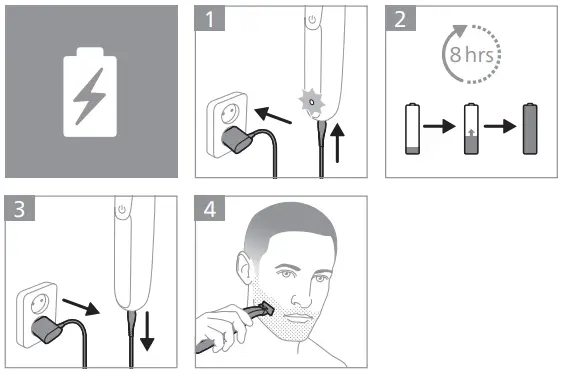 1

2

8 hrs

3

4