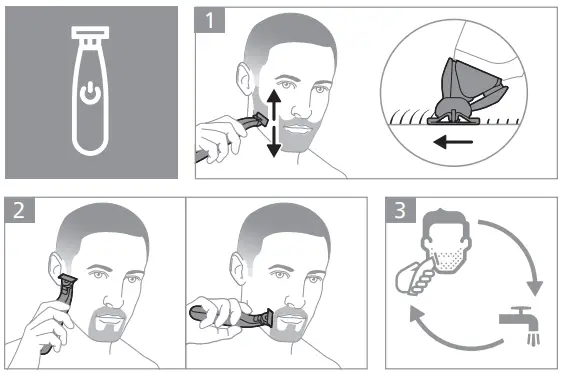 1

2

3