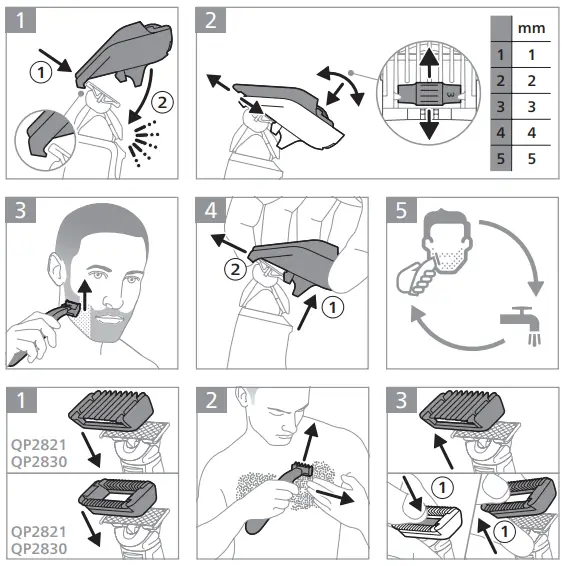 1

1

2

2

|   | mm |
|---|---|
| 1 | 1 |
| 2 | 2 |
| 3 | 3 |
| 4 | 4 |
| 5 | 5 |

3

4

2

1

5

1

QP2821
QP2830

QP2821
QP2830

2

3

1

1