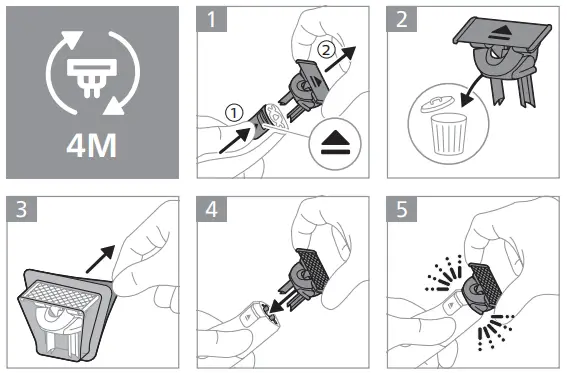 4M

1
①
②

2

3

4

5