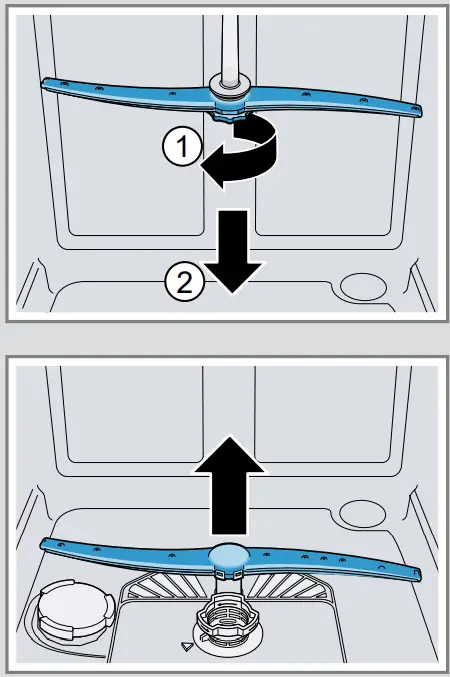 1
2