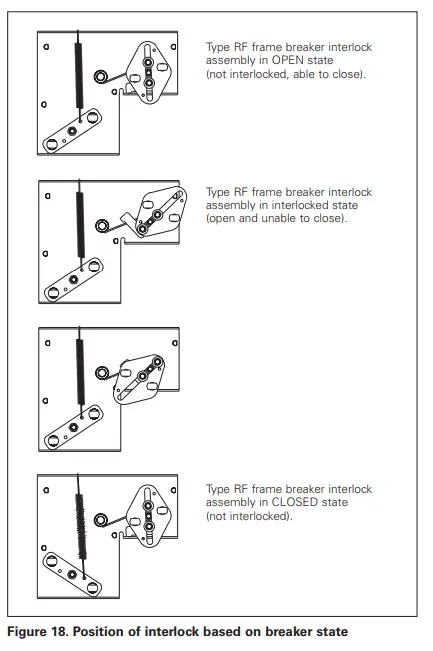 Type RF frame breaker interlock assembly in OPEN state (not interlocked, able to close).

Type RF frame breaker interlock assembly in interlocked state (open and unable to close).

Type RF frame breaker interlock assembly in CLOSED state (not interlocked).

Figure 18. Position of interlock based on breaker state