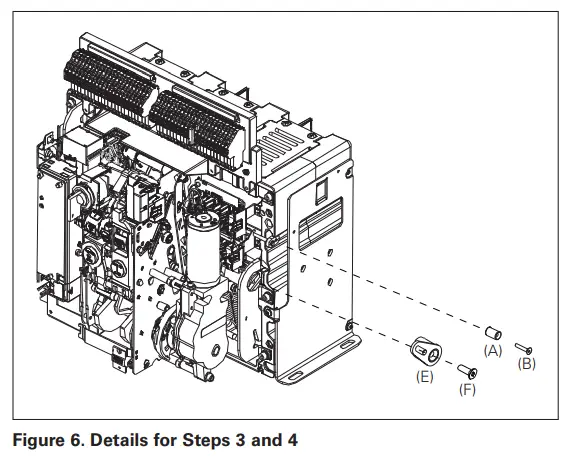 (A)
(B)
(E)
(F)

Figure 6. Details for Steps 3 and 4