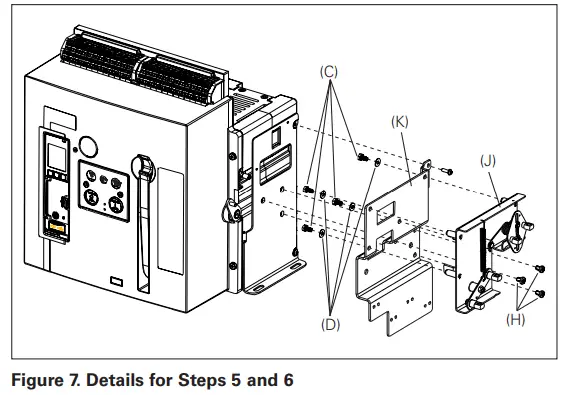 (C)
(K)
(J)
(D)
(H)

Figure 7. Details for Steps 5 and 6