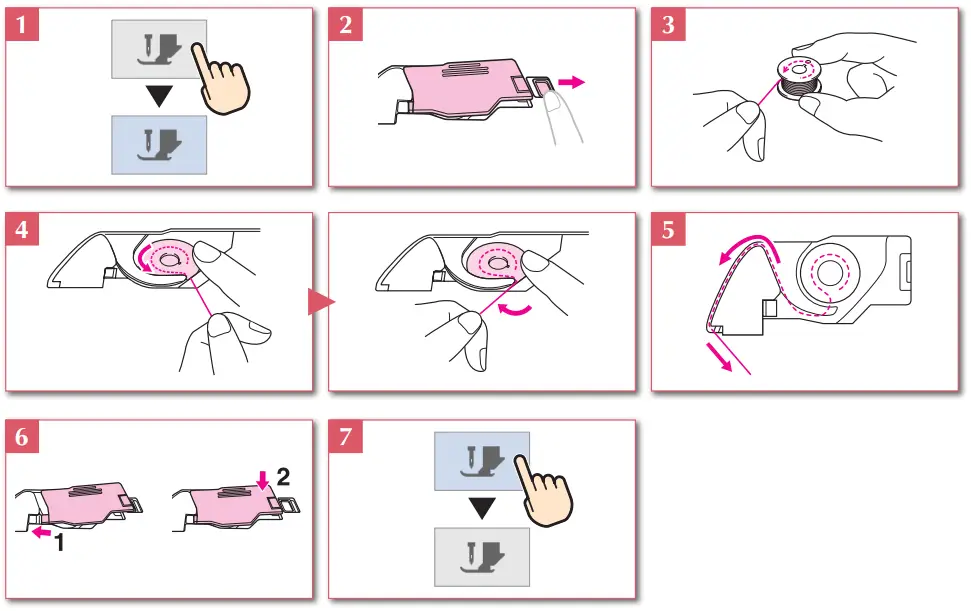 1

2

3

4

5

6

1

2

7