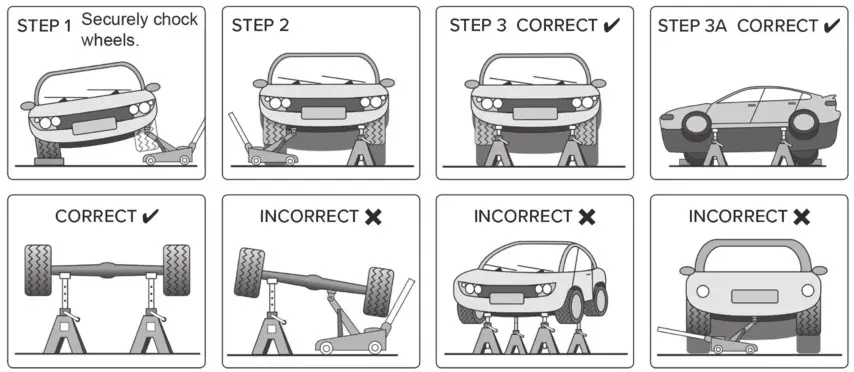 STEP 1 Securely chock wheels.

STEP 2

STEP 3 CORRECT ✔

STEP 3A CORRECT ✔

CORRECT ✔

INCORRECT ✖

INCORRECT ✖

INCORRECT ✖