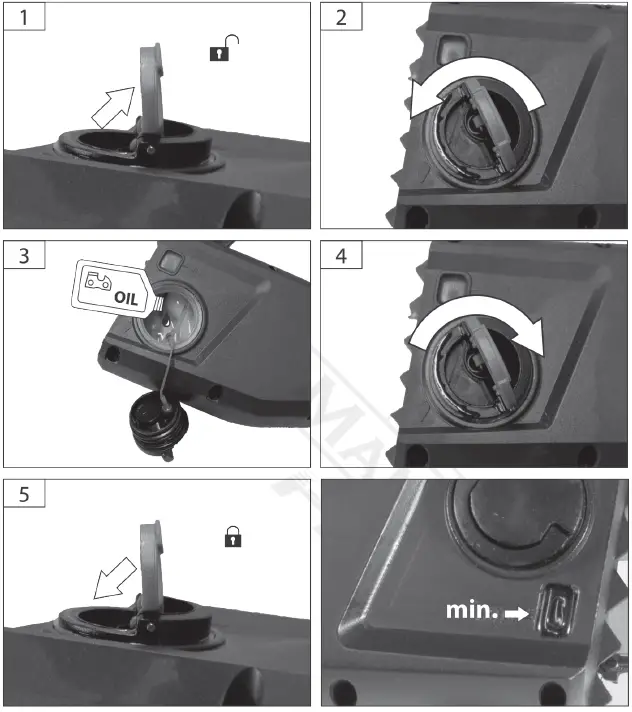 1

2

3

OIL

4

5

min.