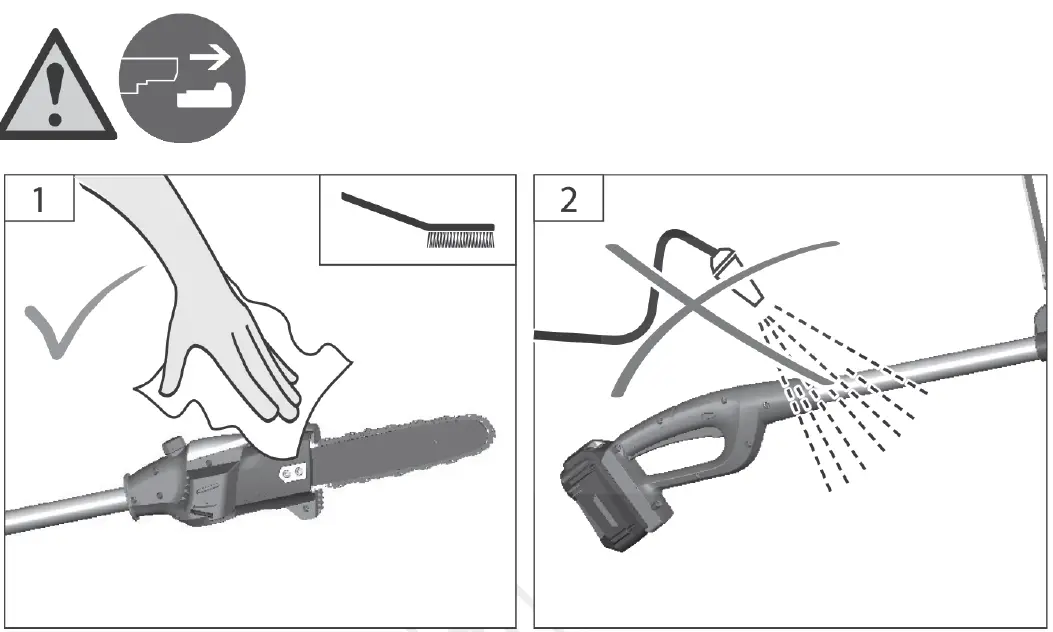 1

2