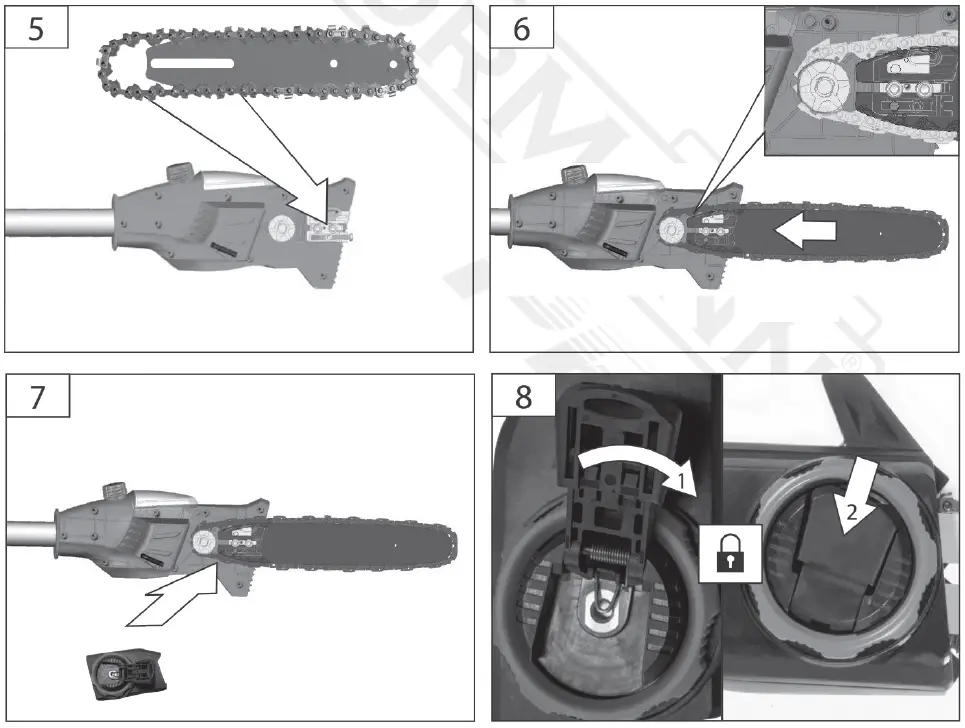 5

6

7

8

1

2