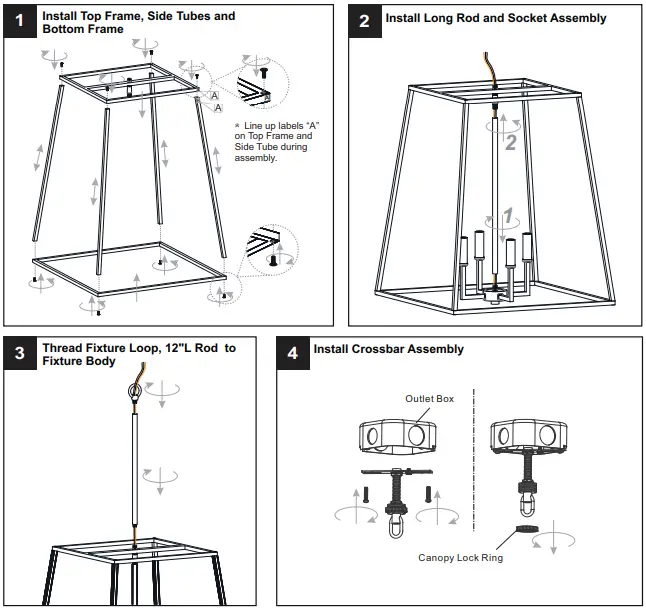 1 Install Top Frame, Side Tubes and Bottom Frame

A

A

* Line up labels "A" on Top Frame and Side Tube during assembly.

2 Install Long Rod and Socket Assembly

2

1

3 Thread Fixture Loop, 12"L Rod to Fixture Body

4 Install Crossbar Assembly

Outlet Box

Canopy Lock Ring