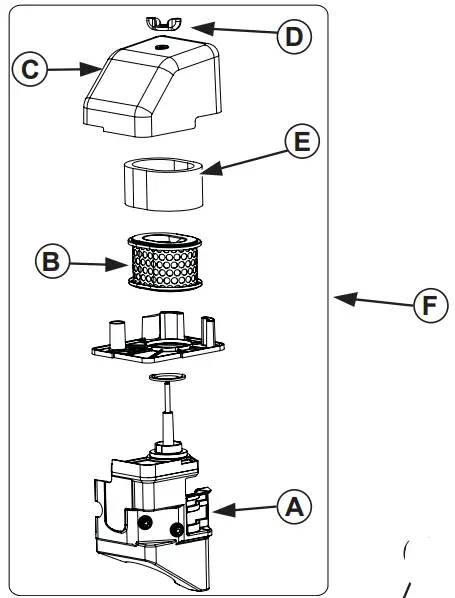 D
C
E
B
F
A