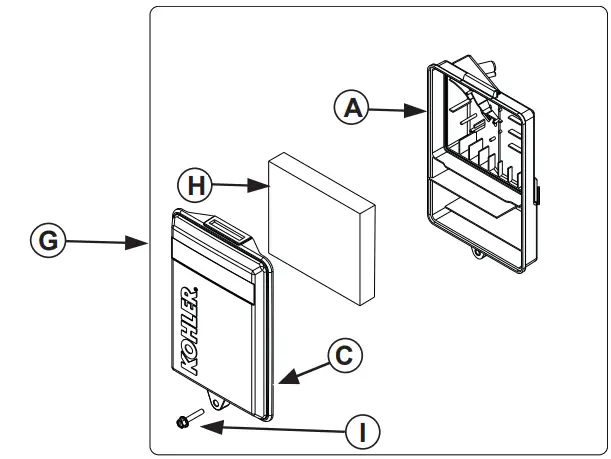 A
H
G
KOHLER.
C
I