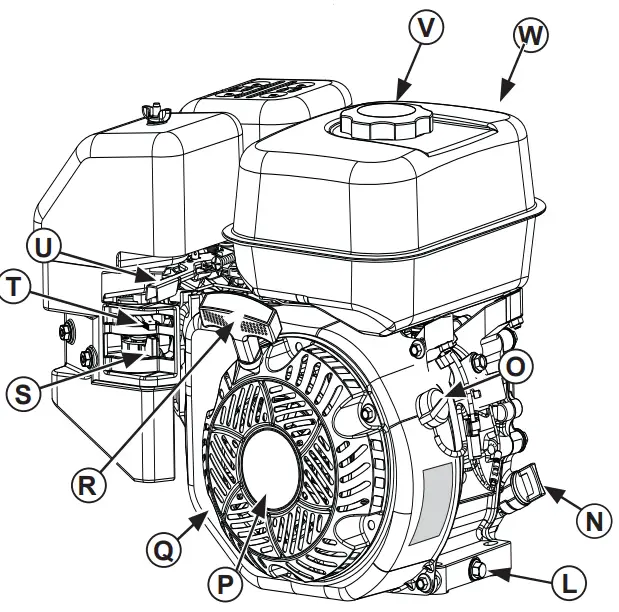 V
W
U
T
S
R
Q
P
O
N
L