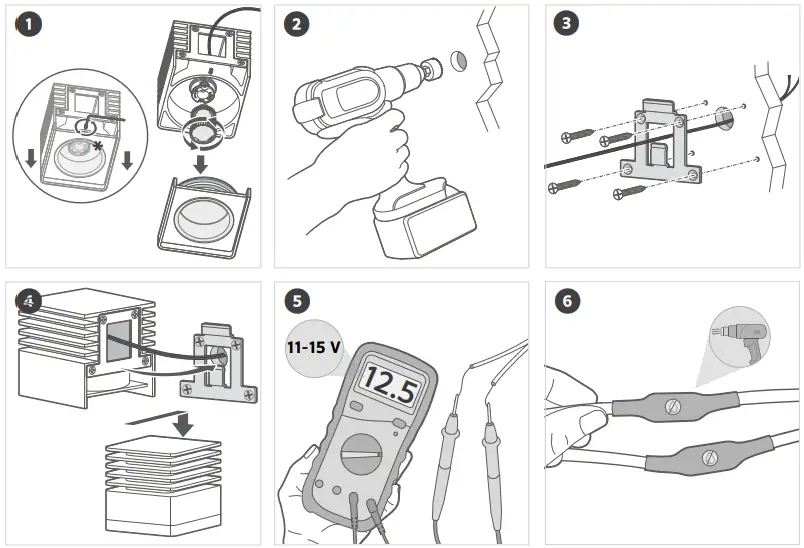 1

*

2

3

4

5

11-15 V

12.5

6