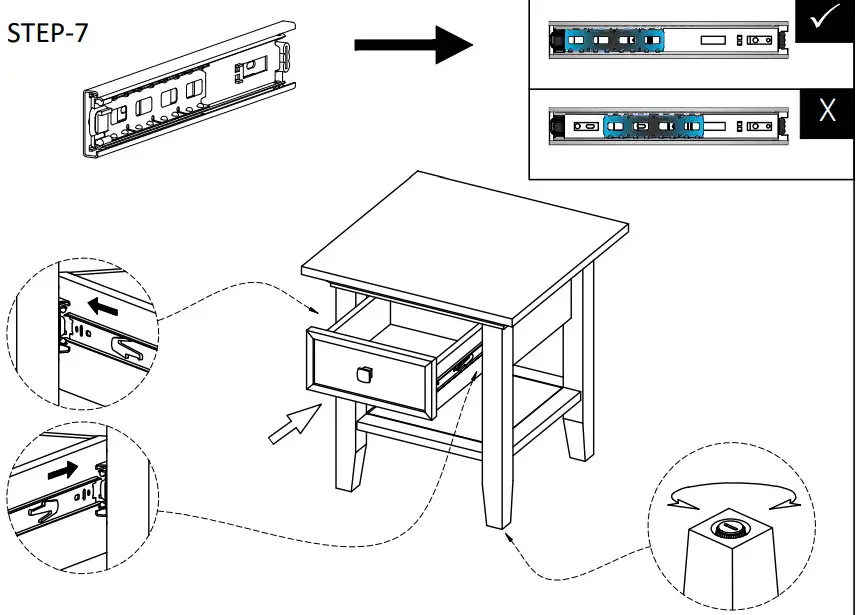 STEP-7

✓

X