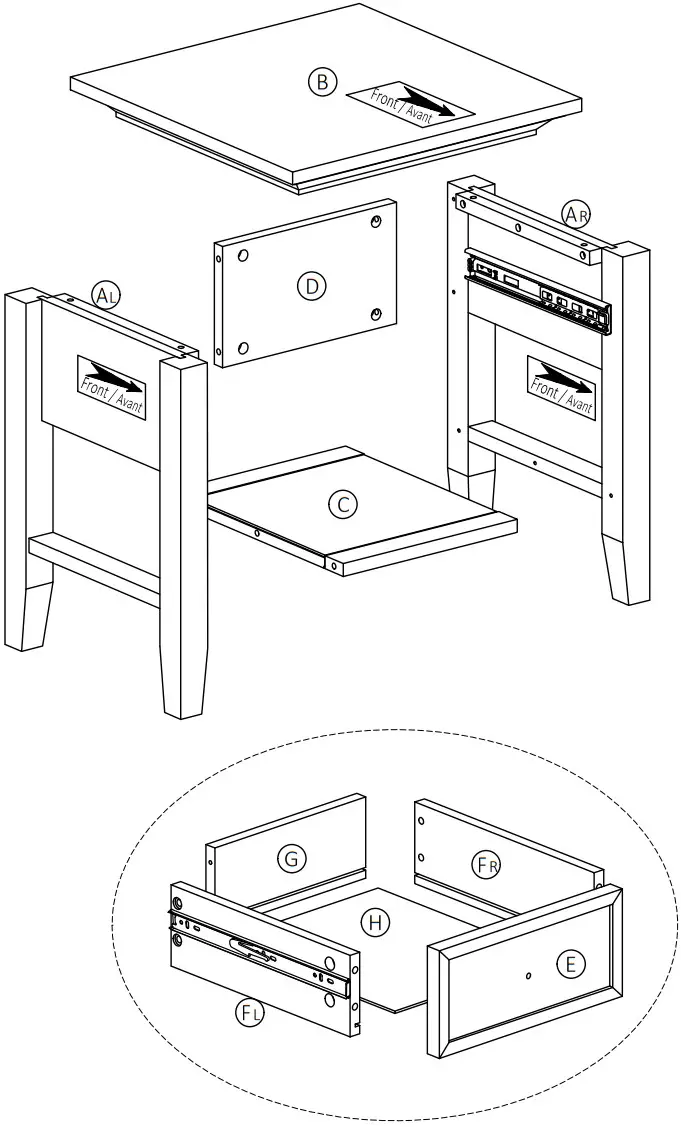 B

Front / Avant

AR

D

AL

Front / Avant

Front / Avant

C

G

FR

H

E

FL