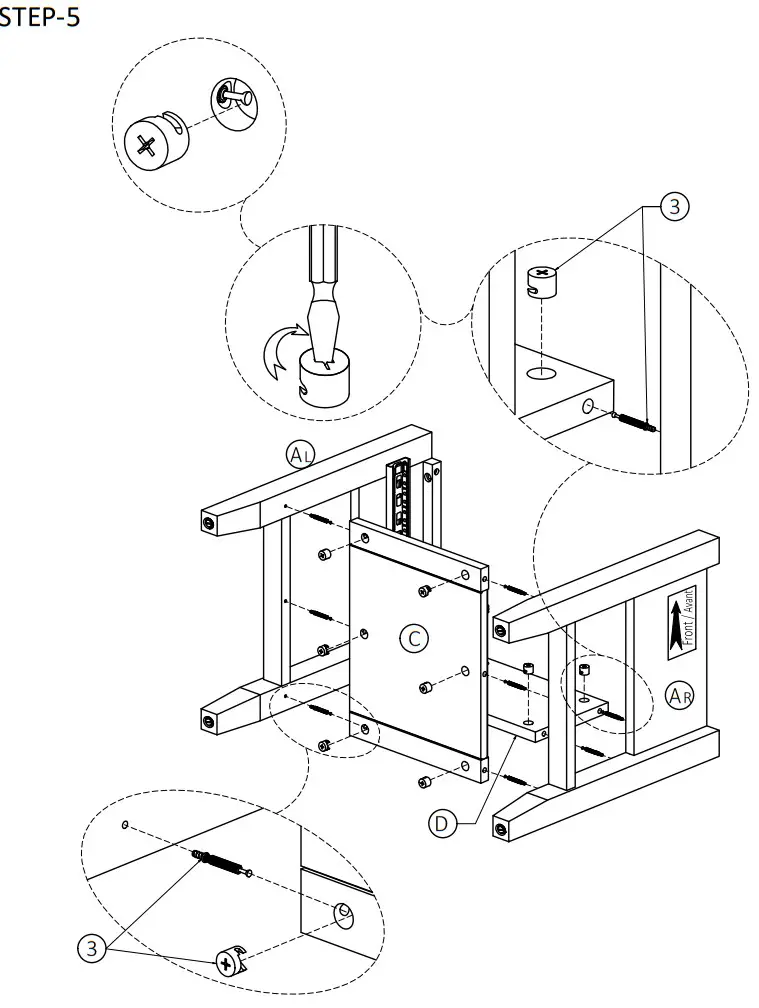 STEP-5

3

AL

C

Front / Avant

AR

D

3